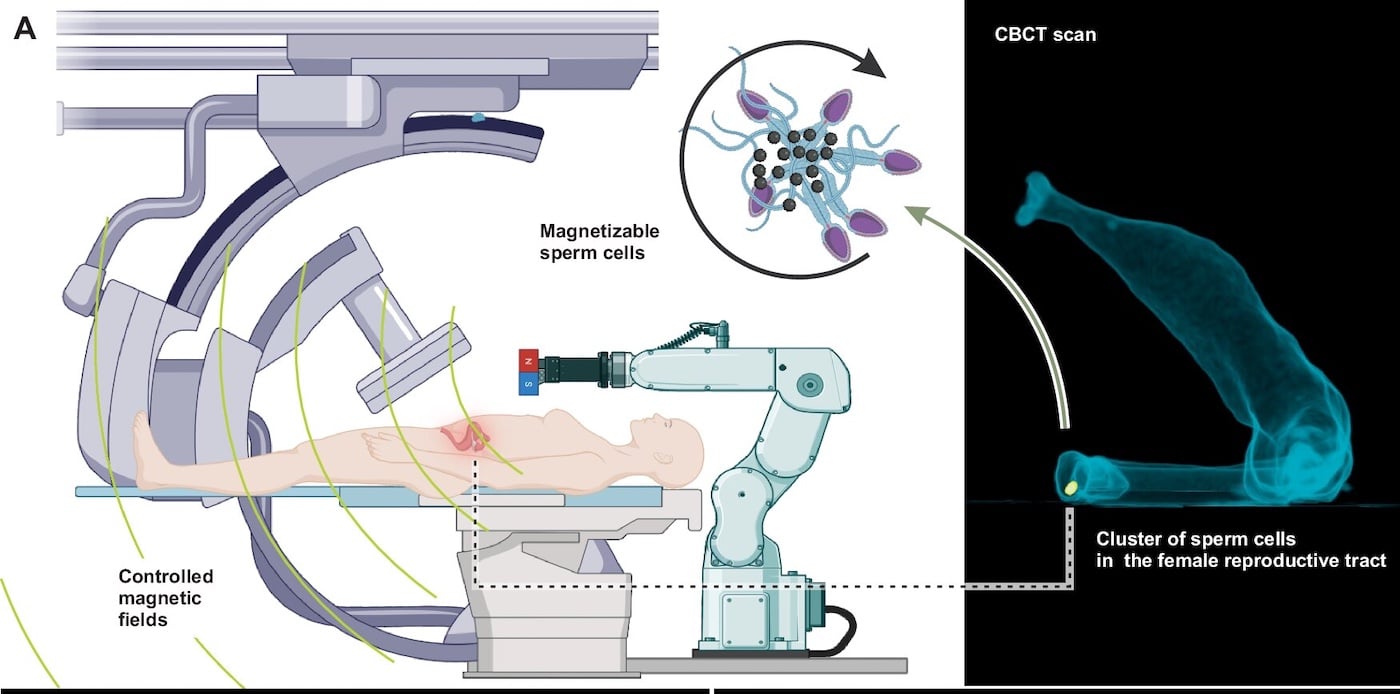 A

CBCT scan

Magnetizable sperm cells

N

S

Controlled magnetic fields

Cluster of sperm cells in the female reproductive tract